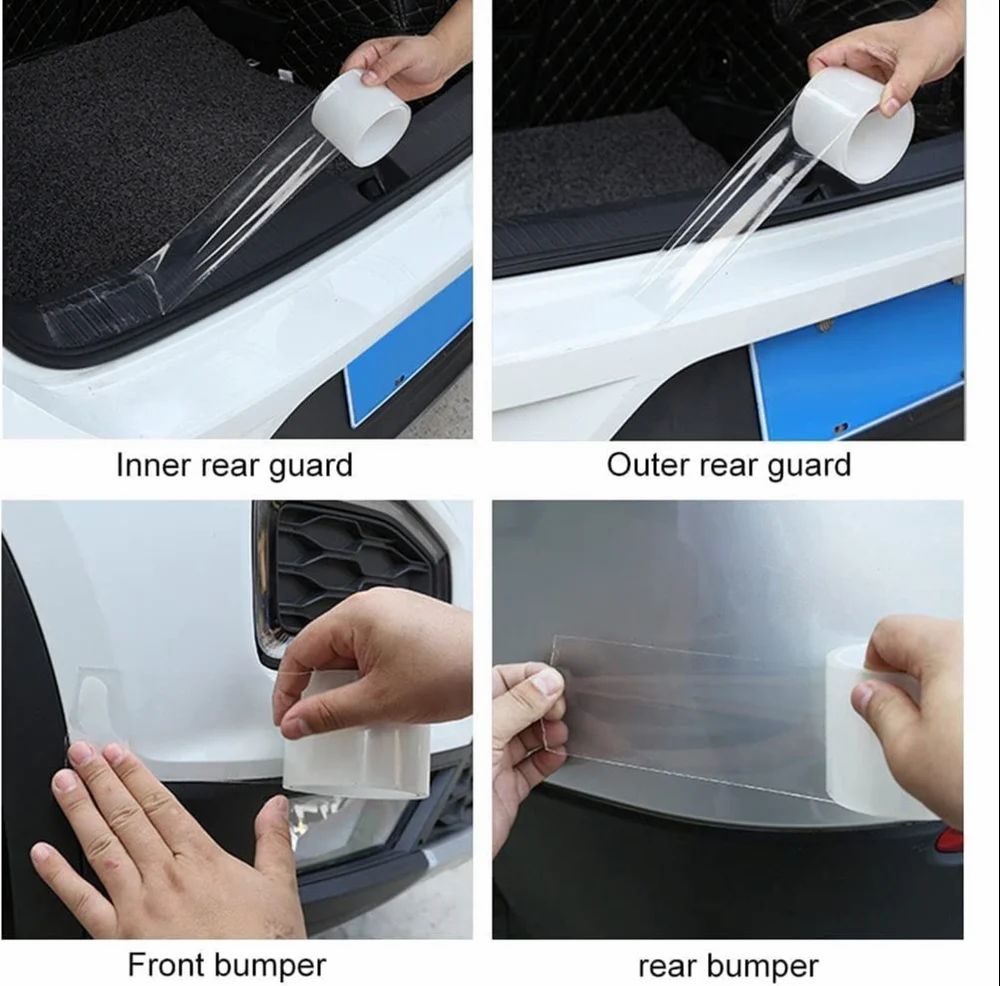 Inner rear guard

Outer rear guard

Front bumper

rear bumper